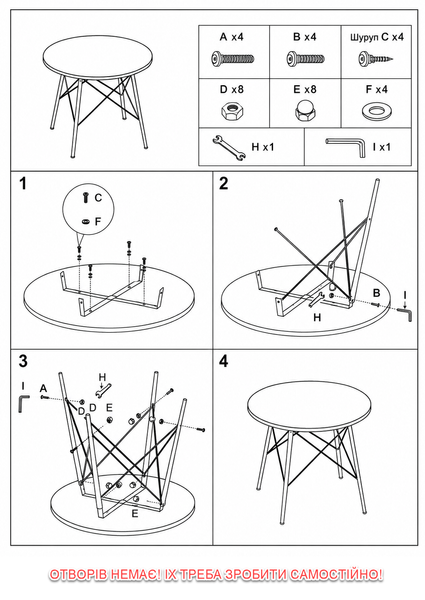 | A x4 | B x4 | Шуруп C x4 |
|---|---|---|
| D x8 | E x8 | F x4 |

H x1

I x1

1

C

F

2

B

I

H

3

I

A

H

D D

E

E

4

ОТВОРІВ НЕМАЄ! ЇХ ТРЕБА ЗРОБИТИ САМОСТІЙНО!